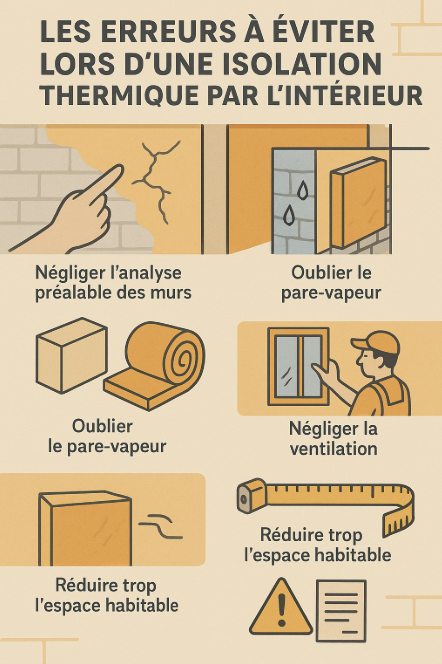 LES ERREURS À ÉVITER LORS D'UNE ISOLATION THERMIQUE PAR L'INTÉRIEUR

Négliger l'analyse préalable des murs

Oublier le pare-vapeur

Oublier le pare-vapeur

Négliger la ventilation

Réduire trop l'espace habitable

Réduire trop l'espace habitable